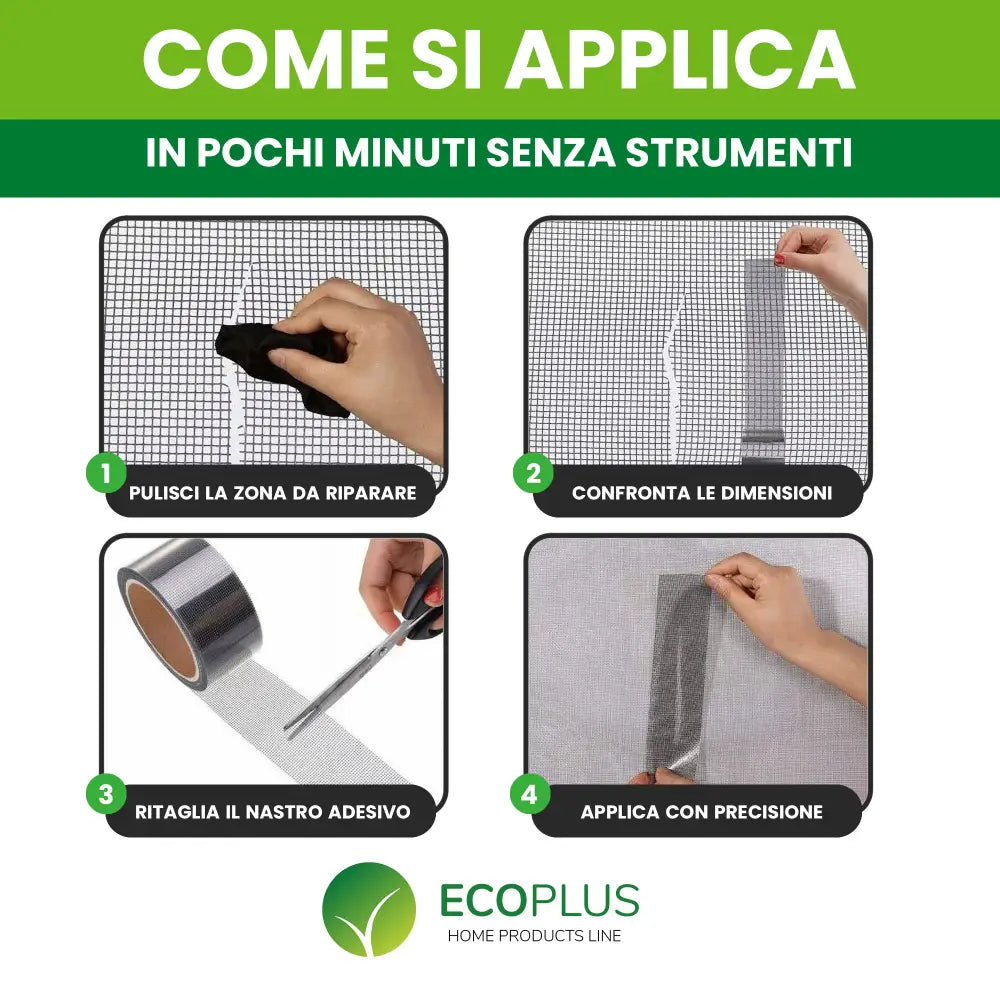 COME SI APPLICA

IN POCHI MINUTI SENZA STRUMENTI

1 PULISCI LA ZONA DA RIPARARE

2 CONFRONTA LE DIMENSIONI

3 RITAGLIA IL NASTRO ADESIVO

4 APPLICA CON PRECISIONE

ECOPLUS
HOME PRODUCTS LINE