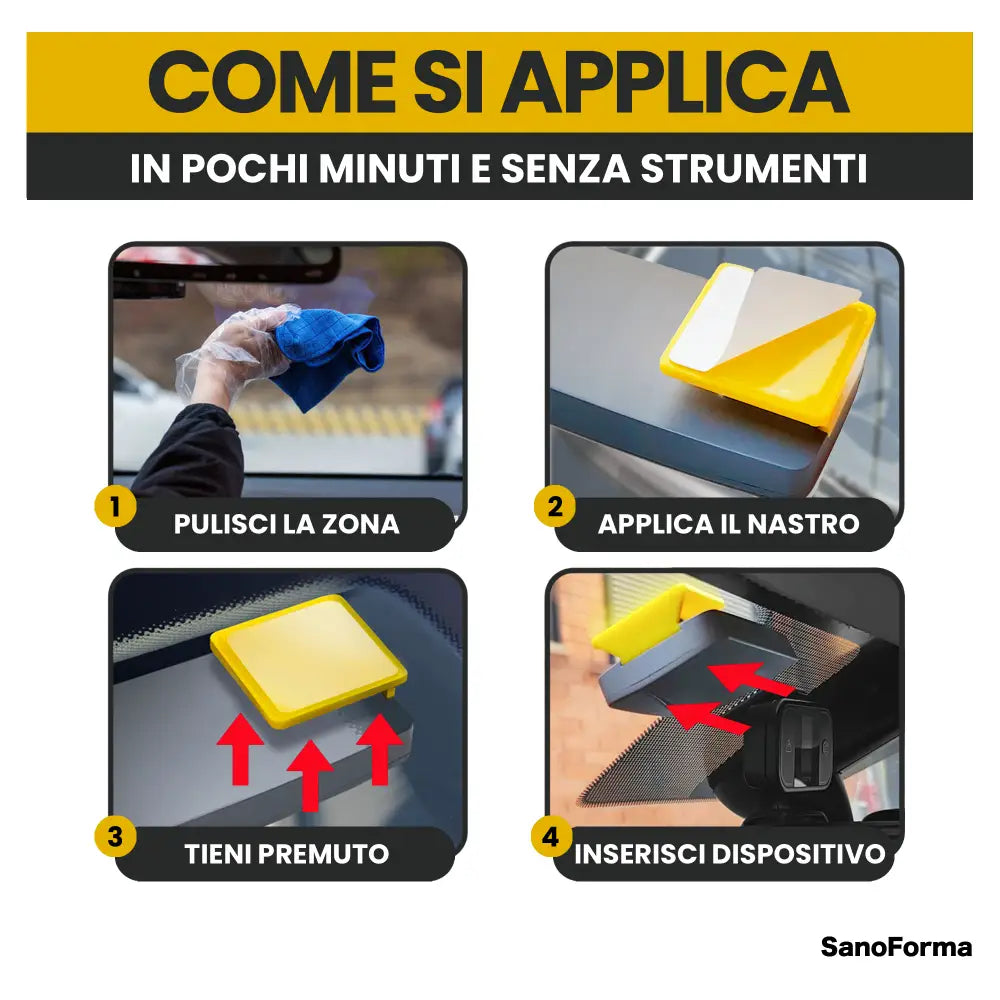 COME SI APPLICA

IN POCHI MINUTI E SENZA STRUMENTI

1 PULISCI LA ZONA

2 APPLICA IL NASTRO

3 TIENI PREMUTO

4 INSERISCI DISPOSITIVO

SanoForma