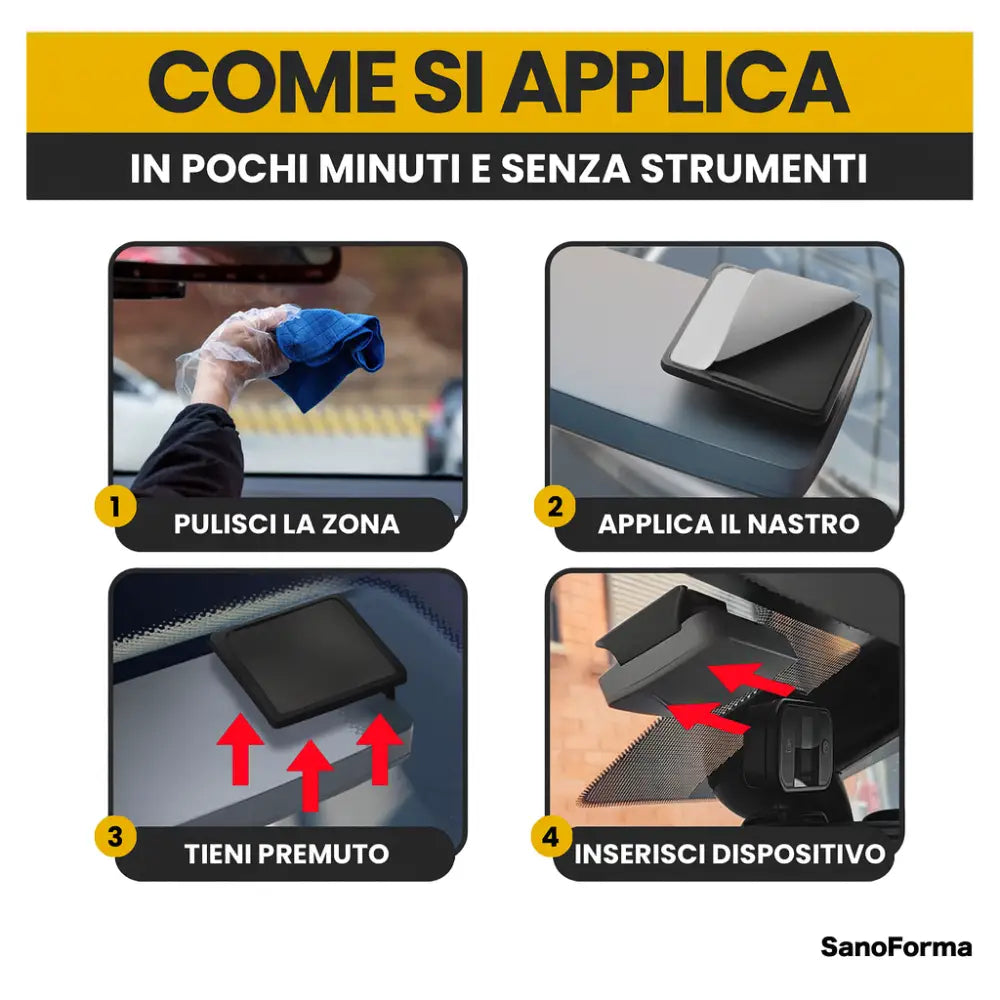 COME SI APPLICA

IN POCHI MINUTI E SENZA STRUMENTI

1 PULISCI LA ZONA

2 APPLICA IL NASTRO

3 TIENI PREMUTO

4 INSERISCI DISPOSITIVO

SanoForma